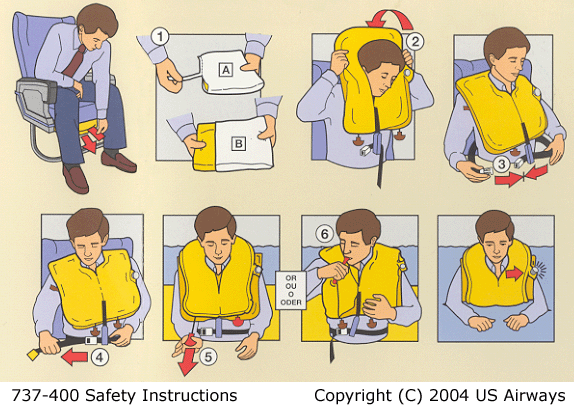 1
A
B
2
3
4
5
OR
OU
O
ODER
6

737-400 Safety Instructions Copyright (C) 2004 US Airways